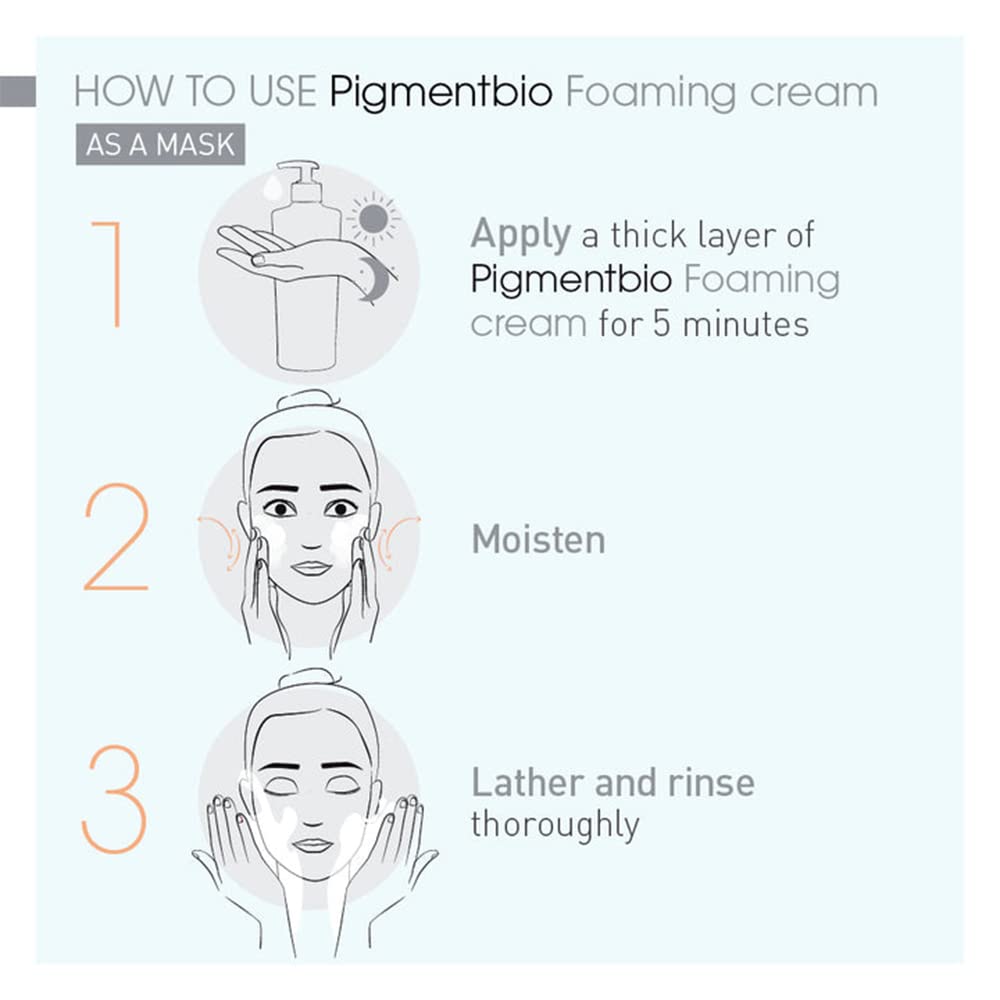 HOW TO USE Pigmentbio Foaming cream

AS A MASK

1

Apply a thick layer of Pigmentbio Foaming cream for 5 minutes

2

Moisten

3

Lather and rinse thoroughly