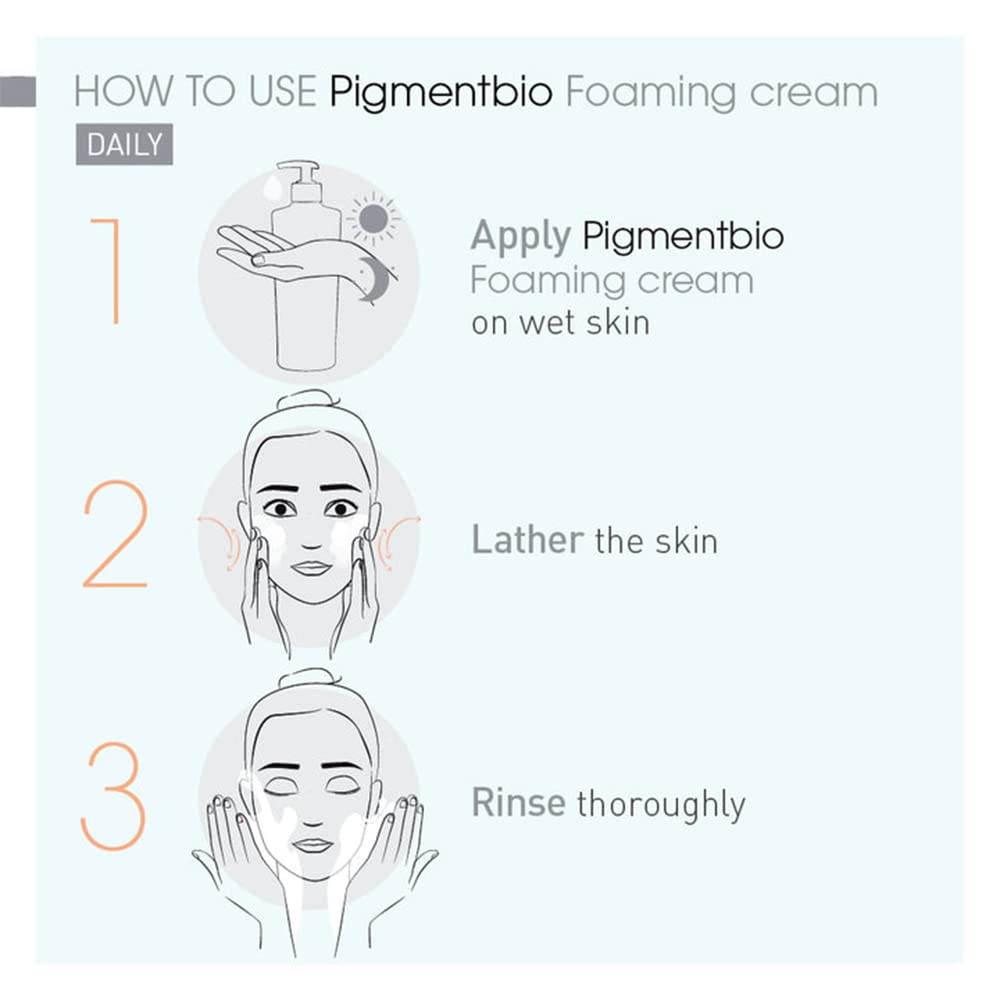 HOW TO USE Pigmentbio Foaming cream

DAILY

1

Apply Pigmentbio Foaming cream on wet skin

2

Lather the skin

3

Rinse thoroughly