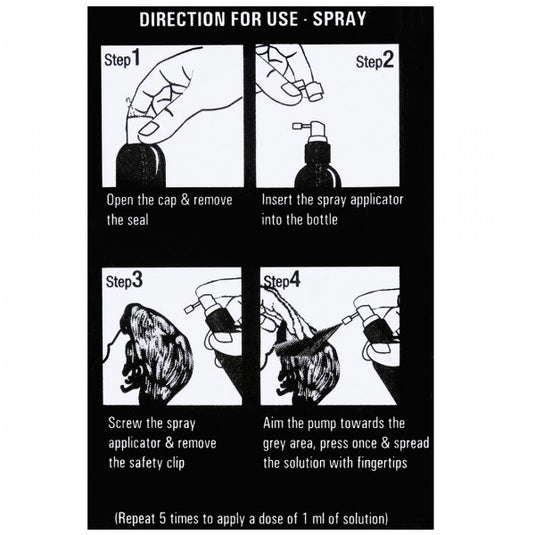 DIRECTION FOR USE - SPRAY

Step1

Open the cap & remove the seal

Step2

Insert the spray applicator into the bottle

Step3

Screw the spray applicator & remove the safety clip

Step4

Aim the pump towards the grey area, press once & spread the solution with fingertips

(Repeat 5 times to apply a dose of 1 ml of solution)