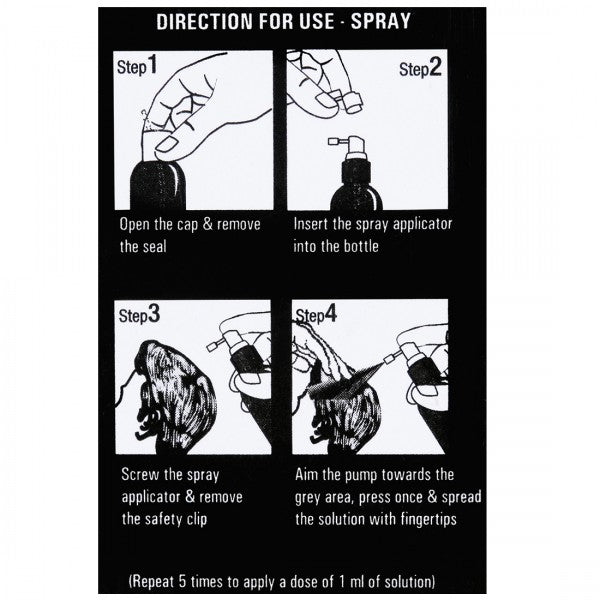 DIRECTION FOR USE - SPRAY

Step1

Open the cap & remove the seal

Step2

Insert the spray applicator into the bottle

Step3

Screw the spray applicator & remove the safety clip

Step4

Aim the pump towards the grey area, press once & spread the solution with fingertips

(Repeat 5 times to apply a dose of 1 ml of solution)